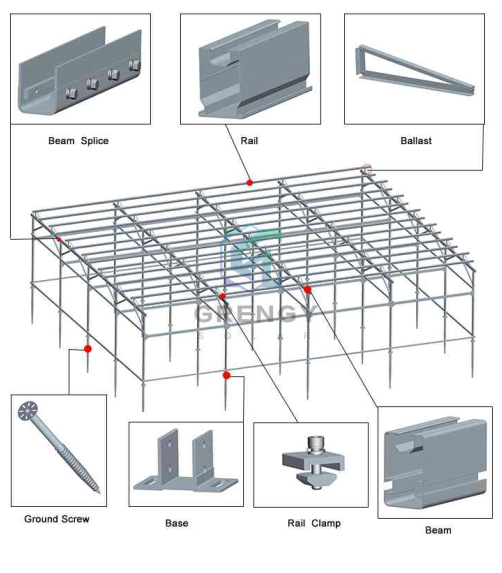 Beam Splice

Rail

Ballast

GRENGY
SOLAR

Ground Screw

Base

Rail Clamp

Beam